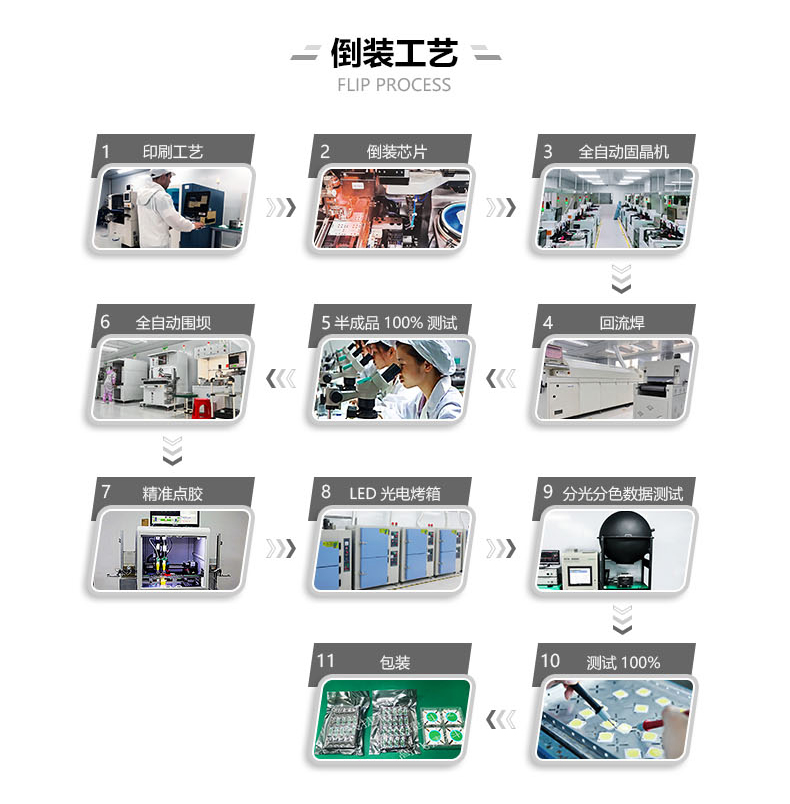 倒装工艺
FLIP PROCESS

1 印刷工艺

2 倒装芯片

3 全自动固晶机

4 回流焊

5 半成品 100% 测试

6 全自动围坝

7 精准点胶

8 LED 光电烤箱

9 分光分色数据测试

10 测试 100%

11 包装