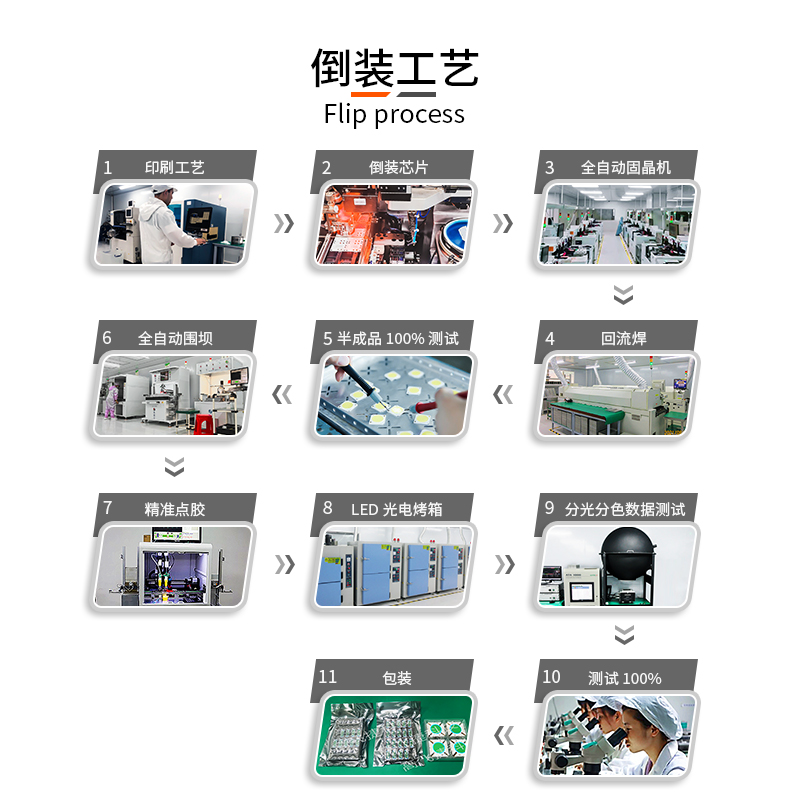 倒装工艺
Flip process

1 印刷工艺

2 倒装芯片

3 全自动固晶机

4 回流焊

5 半成品 100% 测试

6 全自动围坝

7 精准点胶

8 LED 光电烤箱

9 分光分色数据测试

10 测试 100%

11 包装